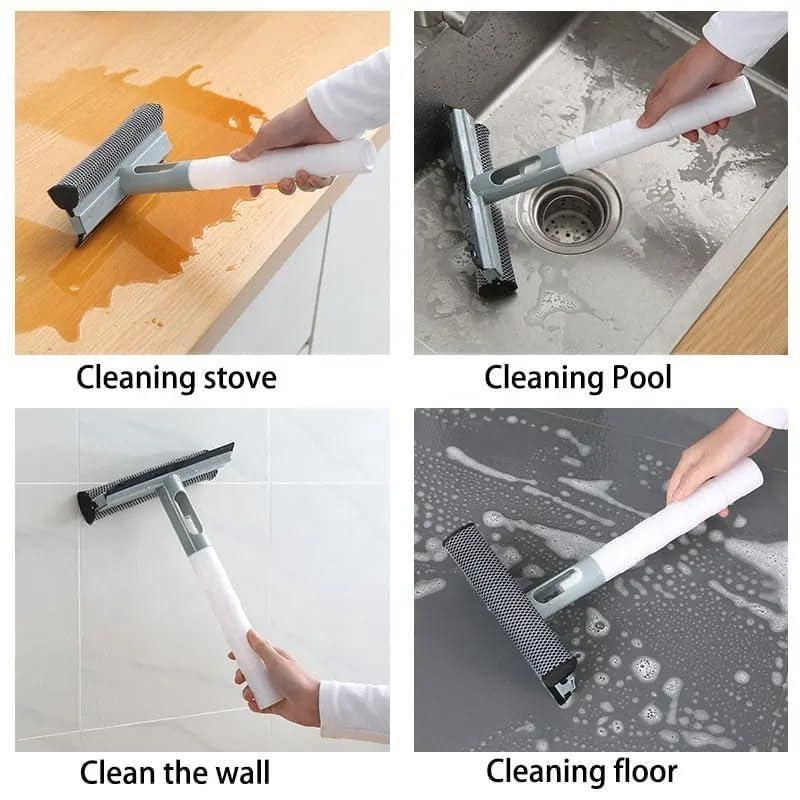 Cleaning stove

Cleaning Pool

Clean the wall

Cleaning floor